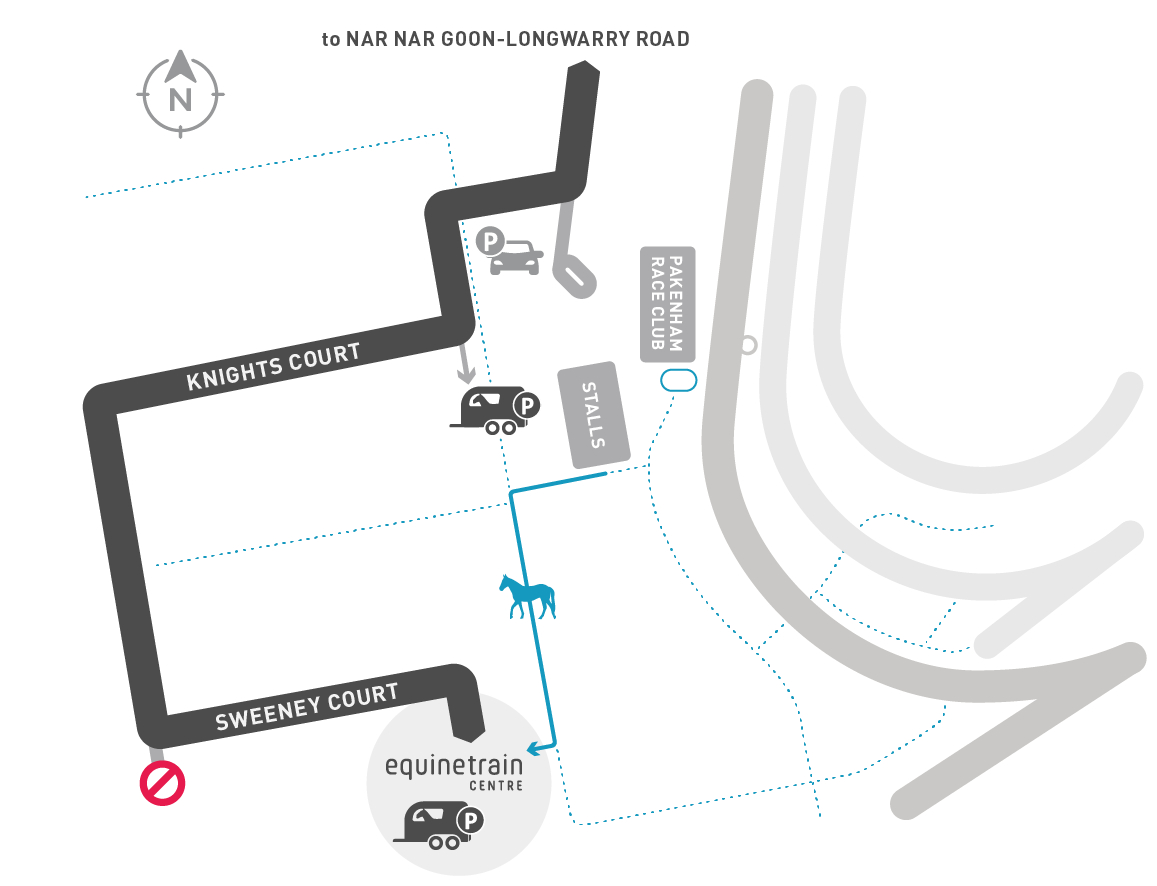 to NAR NAR GOON-LONGWARRY ROAD

N

P

PAKENHAM RACE CLUB

KNIGHTS COURT

P

STALLS

SWEENEY COURT

equinetrain CENTRE

P